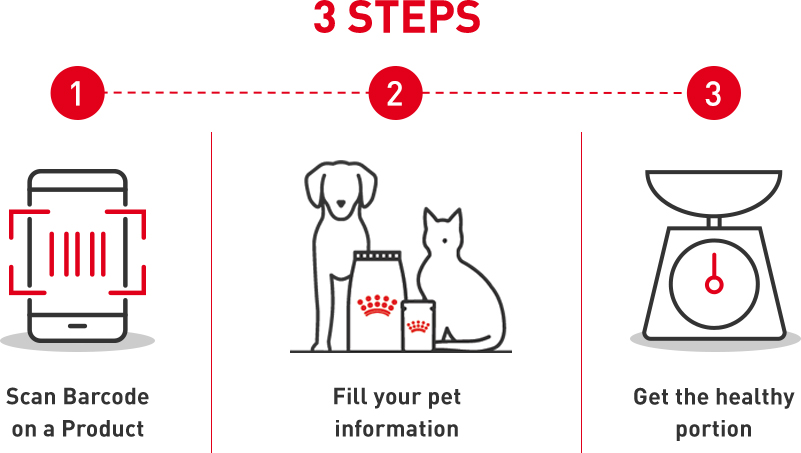 3 STEPS

1

2

3

Scan Barcode on a Product

Fill your pet information

Get the healthy portion